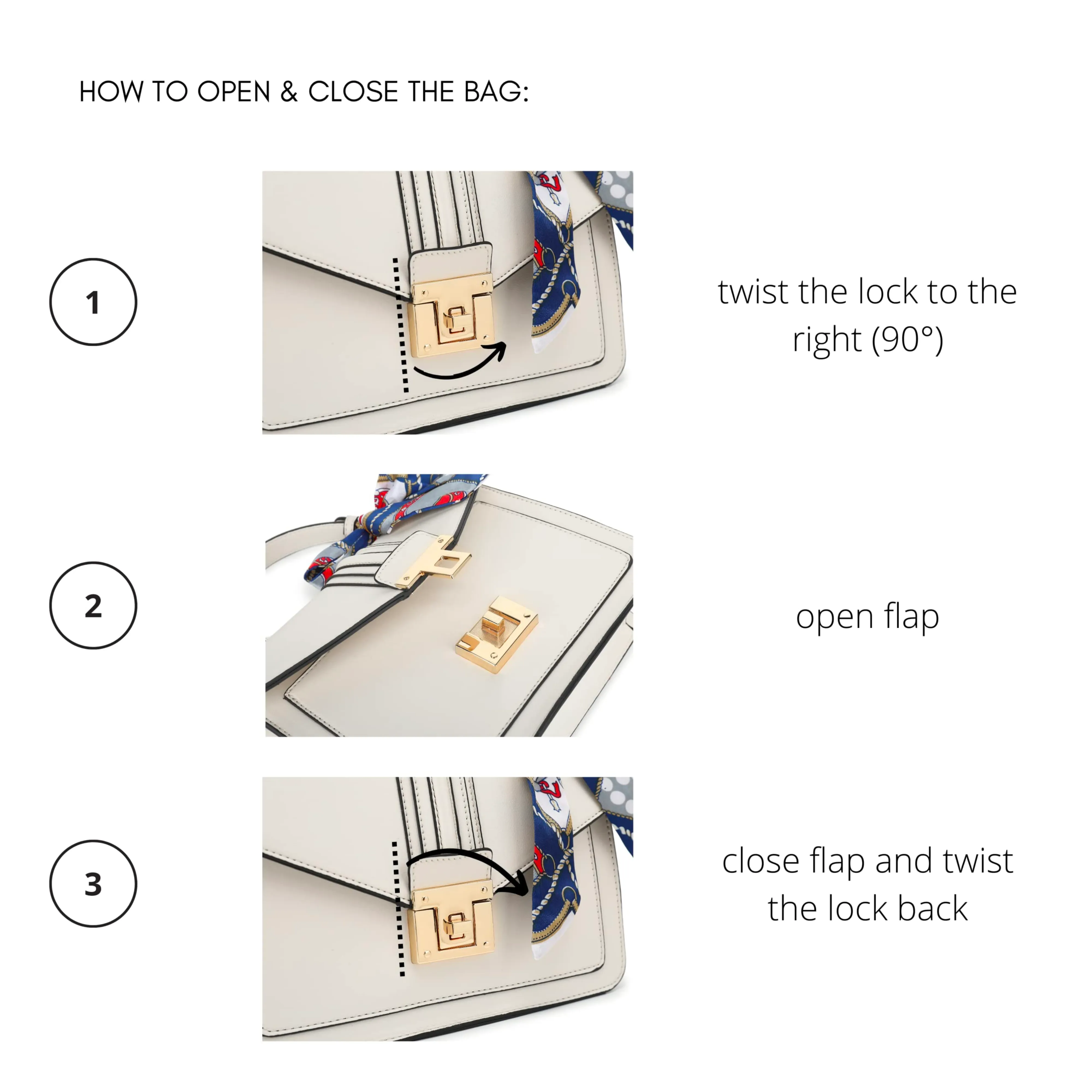 HOW TO OPEN & CLOSE THE BAG:

1

twist the lock to the right (90°)

2

open flap

3

close flap and twist the lock back